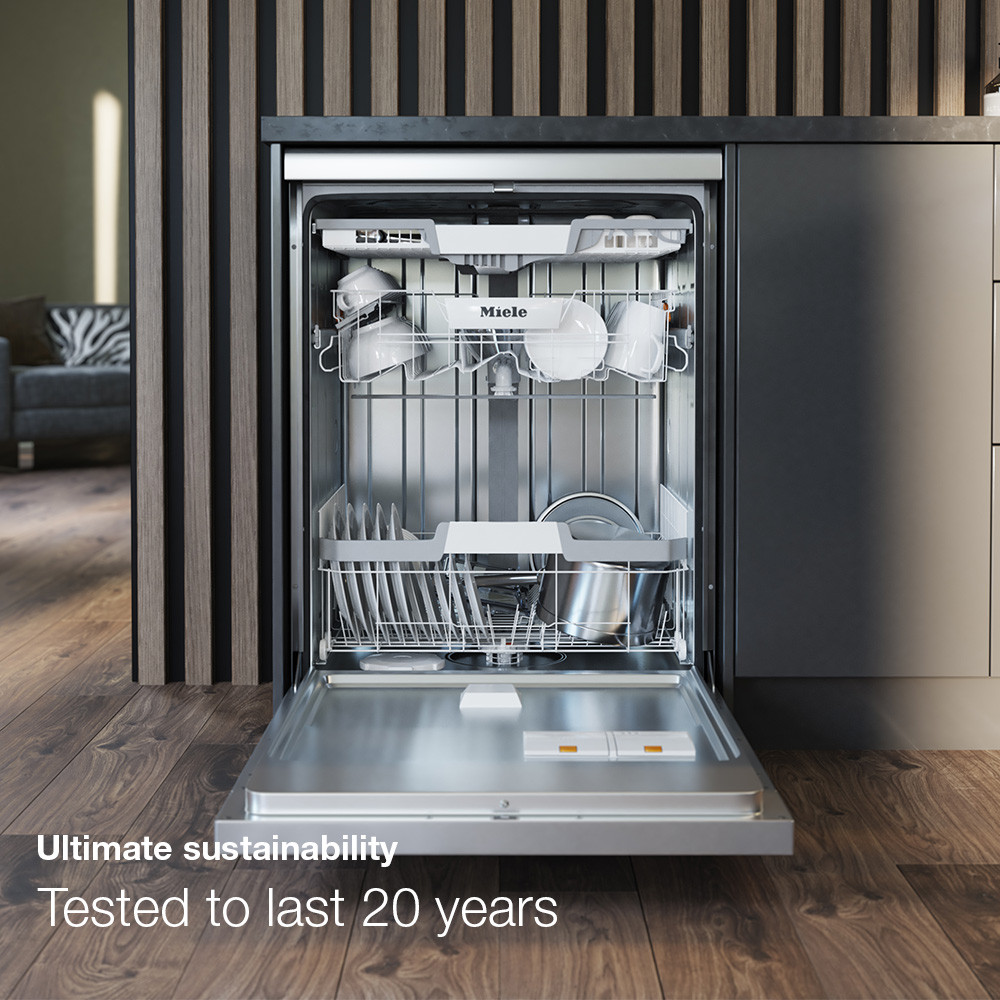 Miele

Ultimate sustainability
Tested to last 20 years