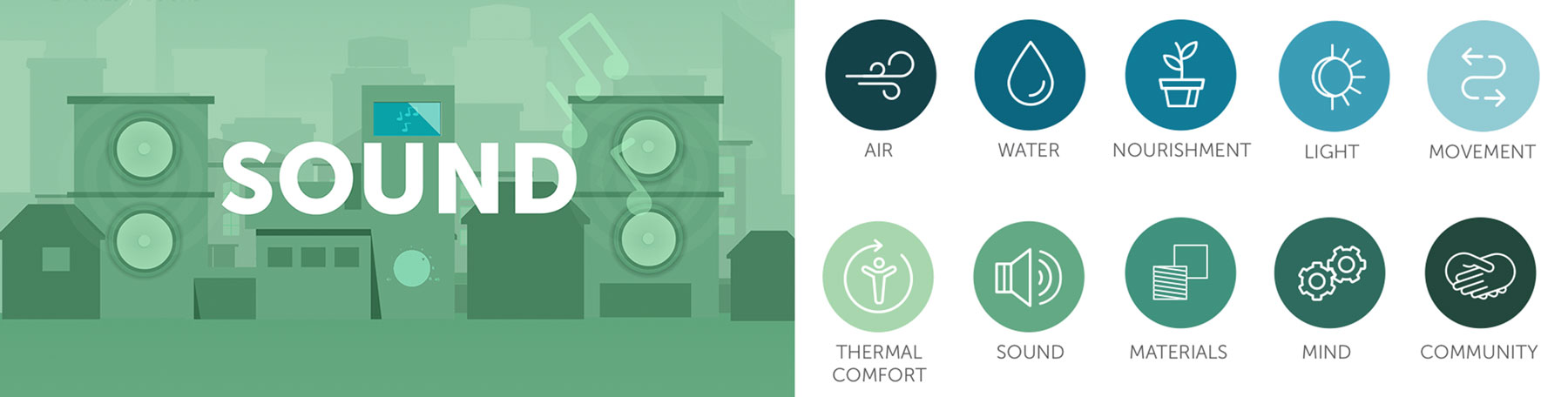 SOUND

AIR
WATER
NOURISHMENT
LIGHT
MOVEMENT

THERMAL COMFORT
SOUND
MATERIALS
MIND
COMMUNITY